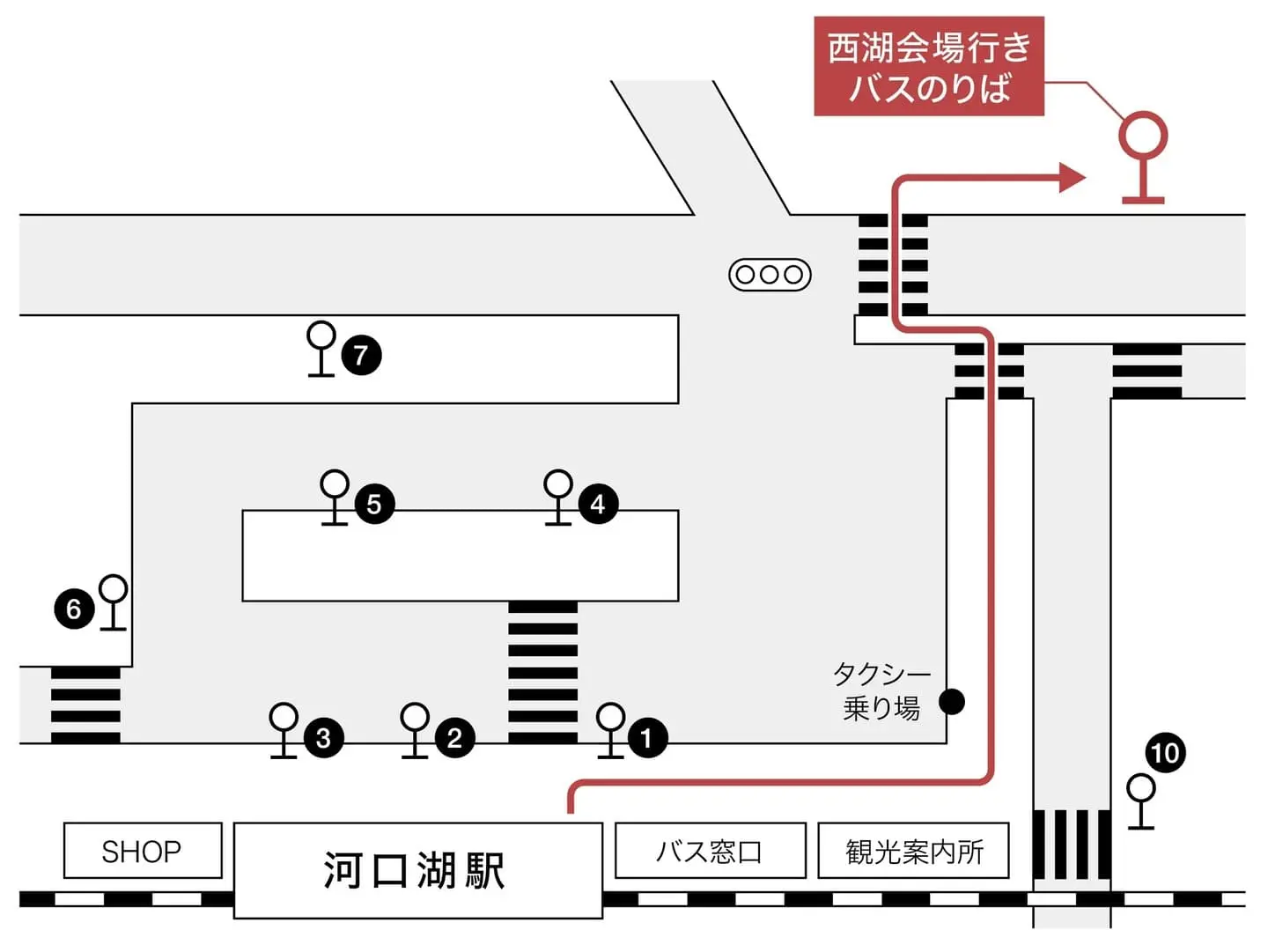 西湖会場行き
バスのりば

7

5

4

6

タクシー
乗り場

3

2

1

10

SHOP

河口湖駅

バス窓口

観光案内所